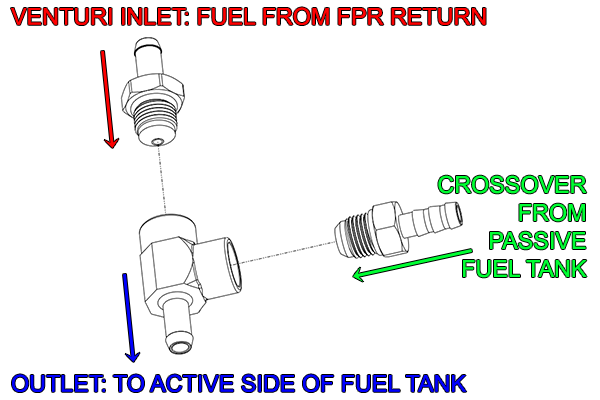 VENTURI INLET: FUEL FROM FPR RETURN

CROSSOVER FROM PASSIVE FUEL TANK

OUTLET: TO ACTIVE SIDE OF FUEL TANK